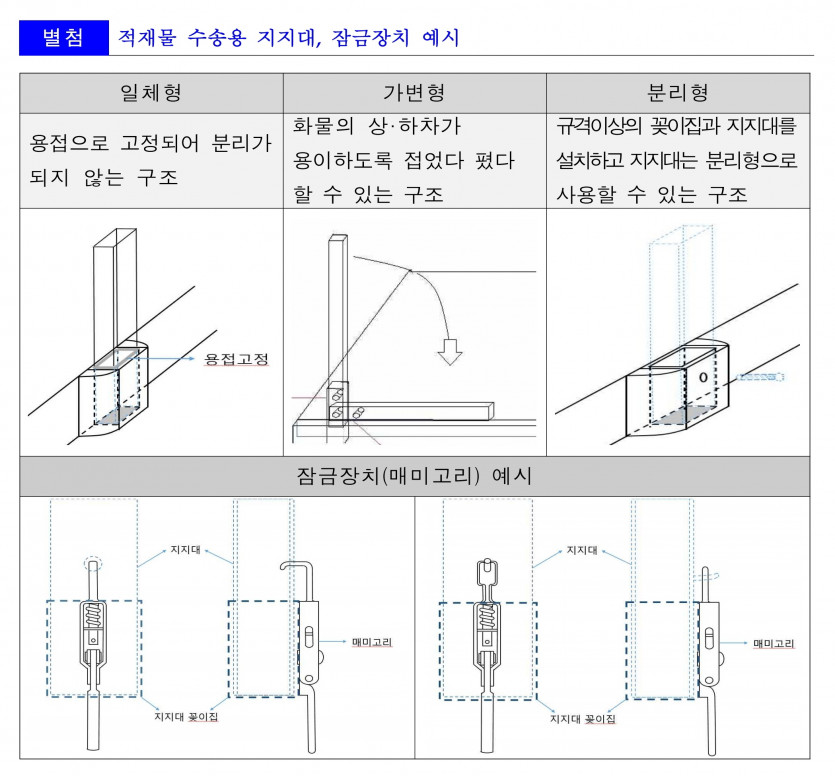 별첨 적재물 수송용 지지대, 잠금장치 예시

| 일체형 | 가변형 | 분리형 |
|---|---|---|
| 용접으로 고정되어 분리가 되지 않는 구조 | 화물의 상·하차가 용이하도록 접었다 폈다 할 수 있는 구조 | 규격이상의 꽂이집과 지지대를 설치하고 지지대는 분리형으로 사용할 수 있는 구조 |
| 용접고정 | | |

잠금장치(매미고리) 예시

지지대
매미고리
지지대 꽂이집

지지대
매미고리
지지대 꽂이집